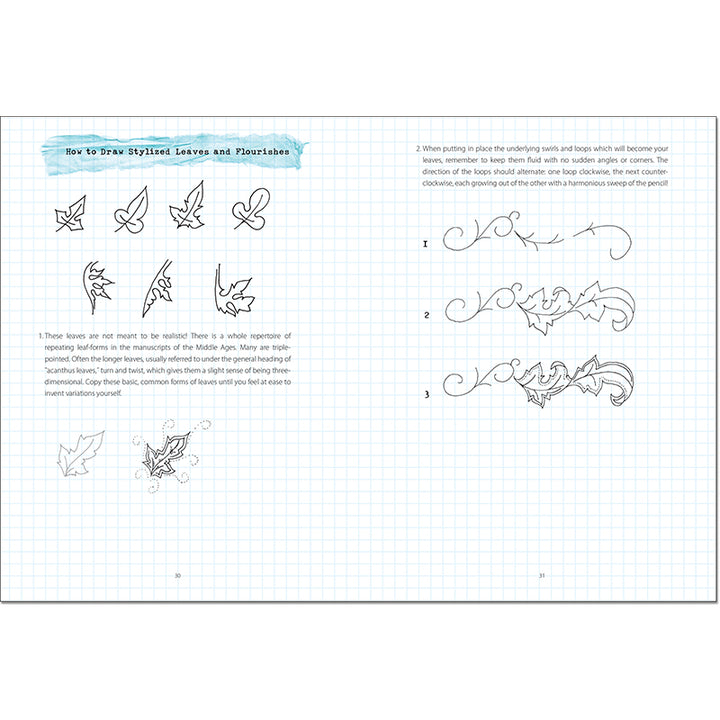 How to Draw Stylized Leaves and Flourishes

1. These leaves are not meant to be realistic! There is a whole repertoire of repeating leaf-forms in the manuscripts of the Middle Ages. Many are triple-pointed. Often the longer leaves, usually referred to under the general heading of "acanthus leaves," turn and twist, which gives them a slight sense of being three-dimensional. Copy these basic, common forms of leaves until you feel at ease to invent variations yourself.

30

2. When putting in place the underlying swirls and loops which will become your leaves, remember to keep them fluid with no sudden angles or corners. The direction of the loops should alternate: one loop clockwise, the next counter-clockwise, each growing out of the other with a harmonious sweep of the pencil!

1

2

3

31