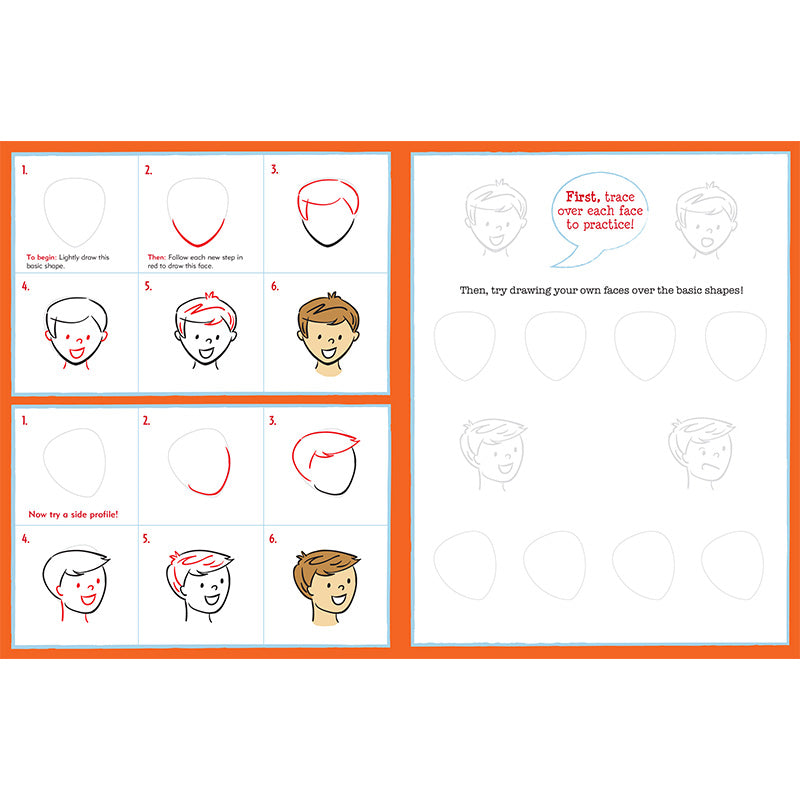 1.

To begin: Lightly draw this basic shape.

2.

Then: Follow each new step in red to draw this face.

3.

4.

5.

6.

1.

Now try a side profile!

2.

3.

4.

5.

6.

First, trace over each face to practice!

Then, try drawing your own faces over the basic shapes!